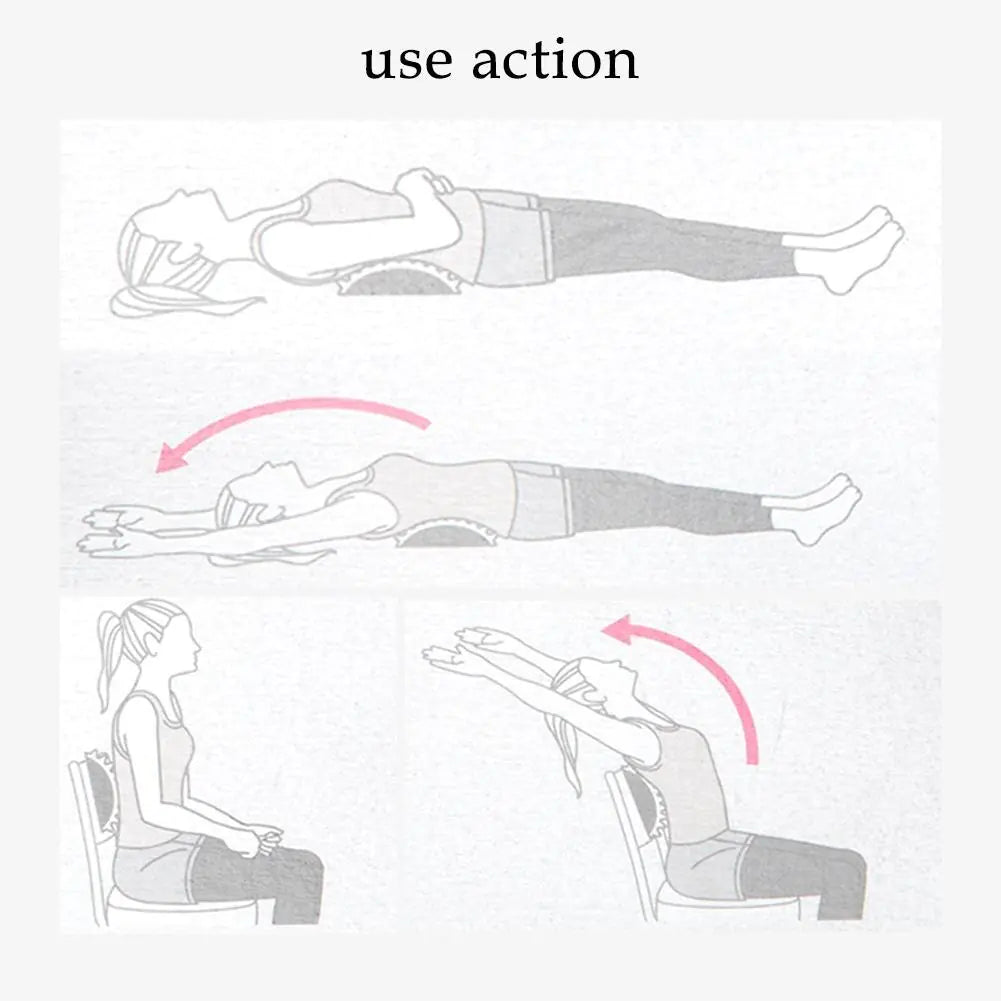 use action