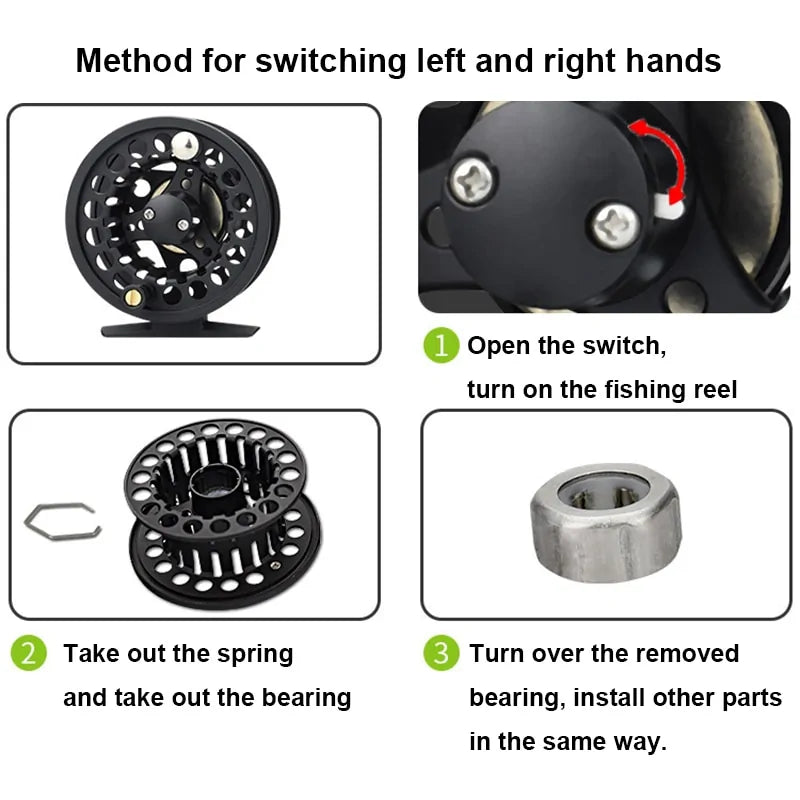 Method for switching left and right hands

1 Open the switch, turn on the fishing reel

2 Take out the spring and take out the bearing

3 Turn over the removed bearing, install other parts in the same way.