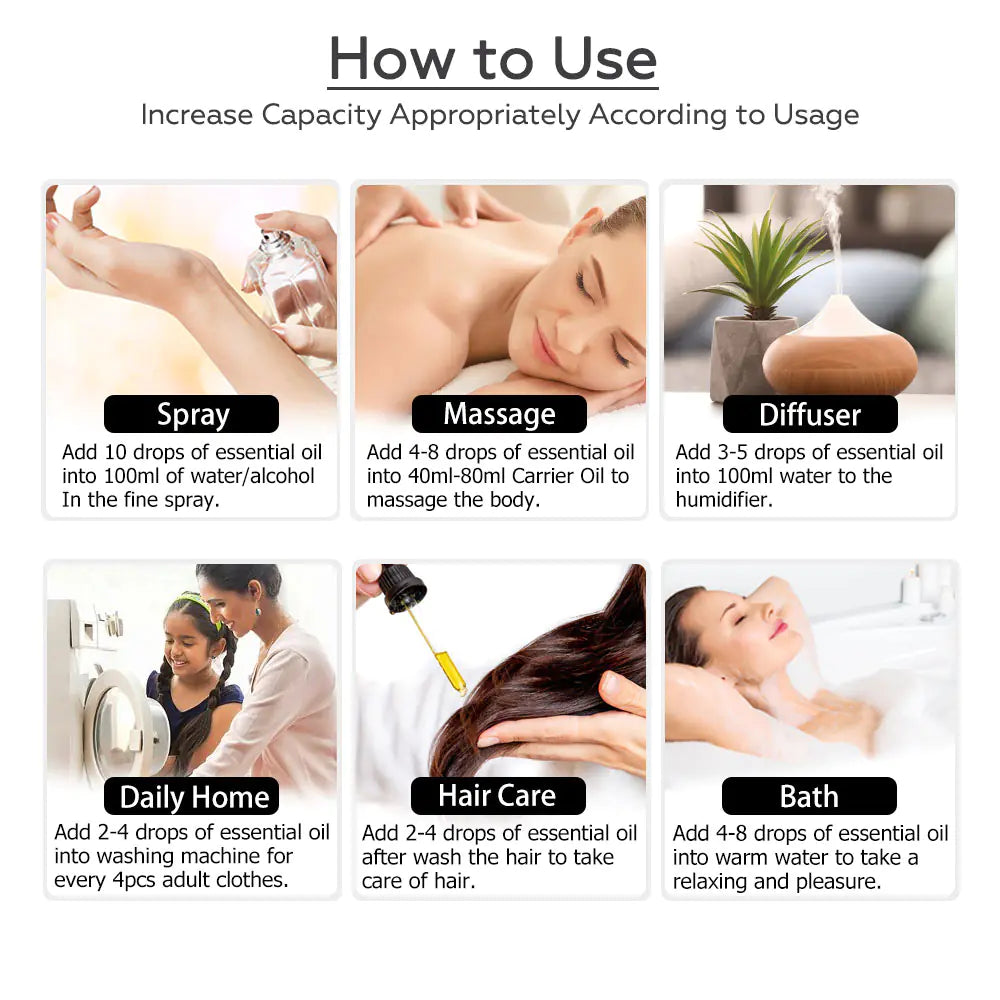 How to Use
Increase Capacity Appropriately According to Usage

Spray
Add 10 drops of essential oil into 100ml of water/alcohol In the fine spray.

Massage
Add 4-8 drops of essential oil into 40ml-80ml Carrier Oil to massage the body.

Diffuser
Add 3-5 drops of essential oil into 100ml water to the humidifier.

Daily Home
Add 2-4 drops of essential oil into washing machine for every 4pcs adult clothes.

Hair Care
Add 2-4 drops of essential oil after wash the hair to take care of hair.

Bath
Add 4-8 drops of essential oil into warm water to take a relaxing and pleasure.