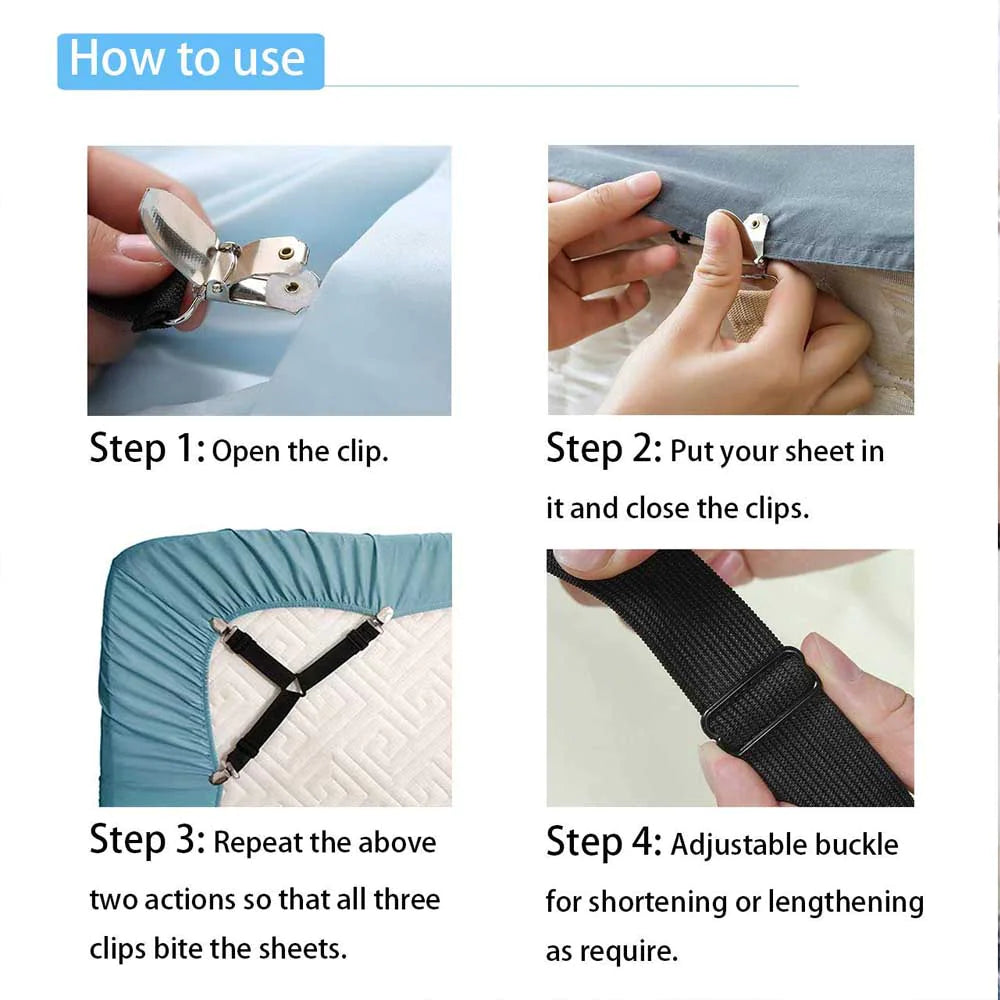 How to use

Step 1: Open the clip.

Step 2: Put your sheet in it and close the clips.

Step 3: Repeat the above two actions so that all three clips bite the sheets.

Step 4: Adjustable buckle for shortening or lengthening as require.