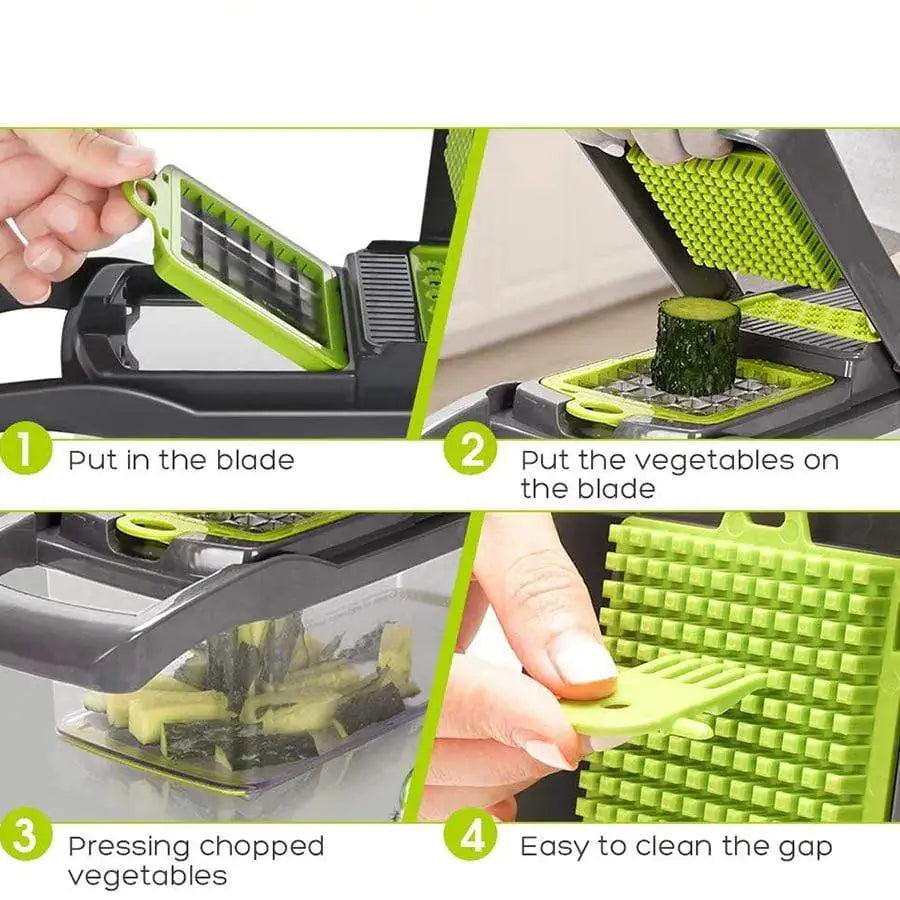 1 Put in the blade

2 Put the vegetables on the blade

3 Pressing chopped vegetables

4 Easy to clean the gap