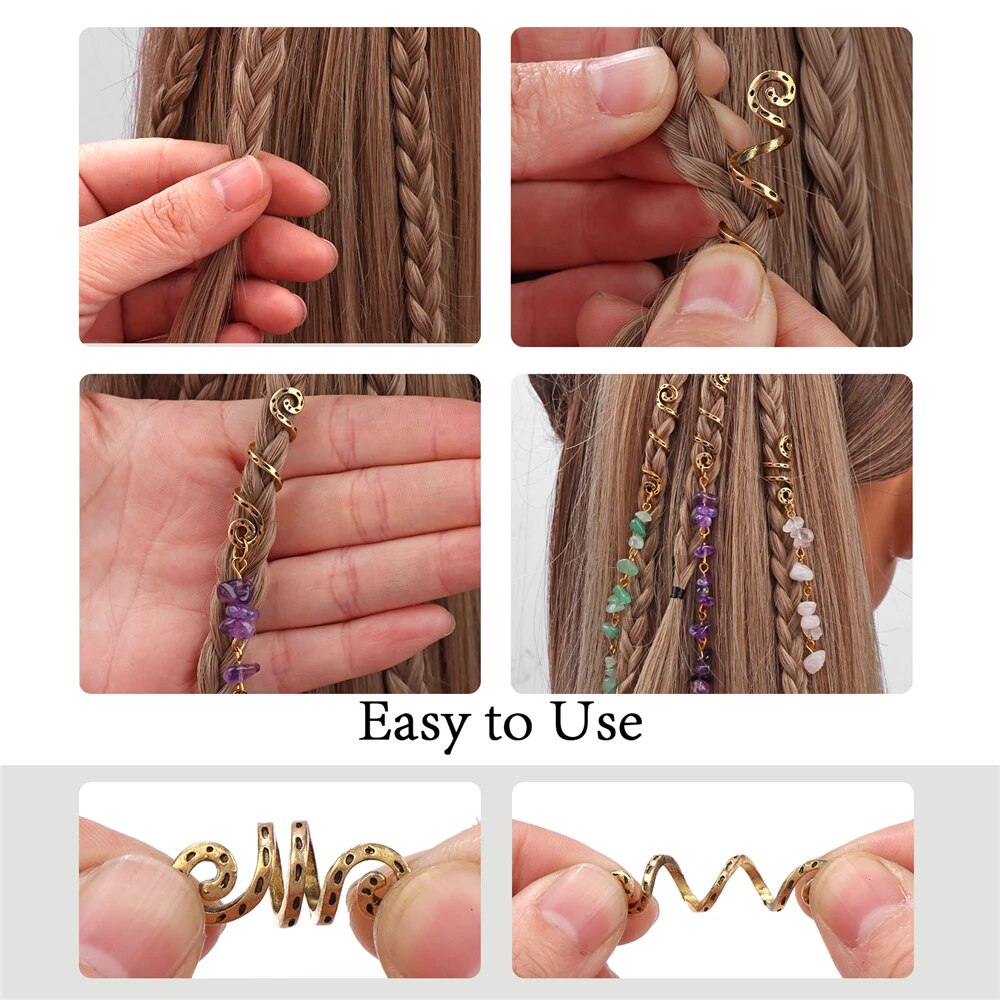 Easy to Use