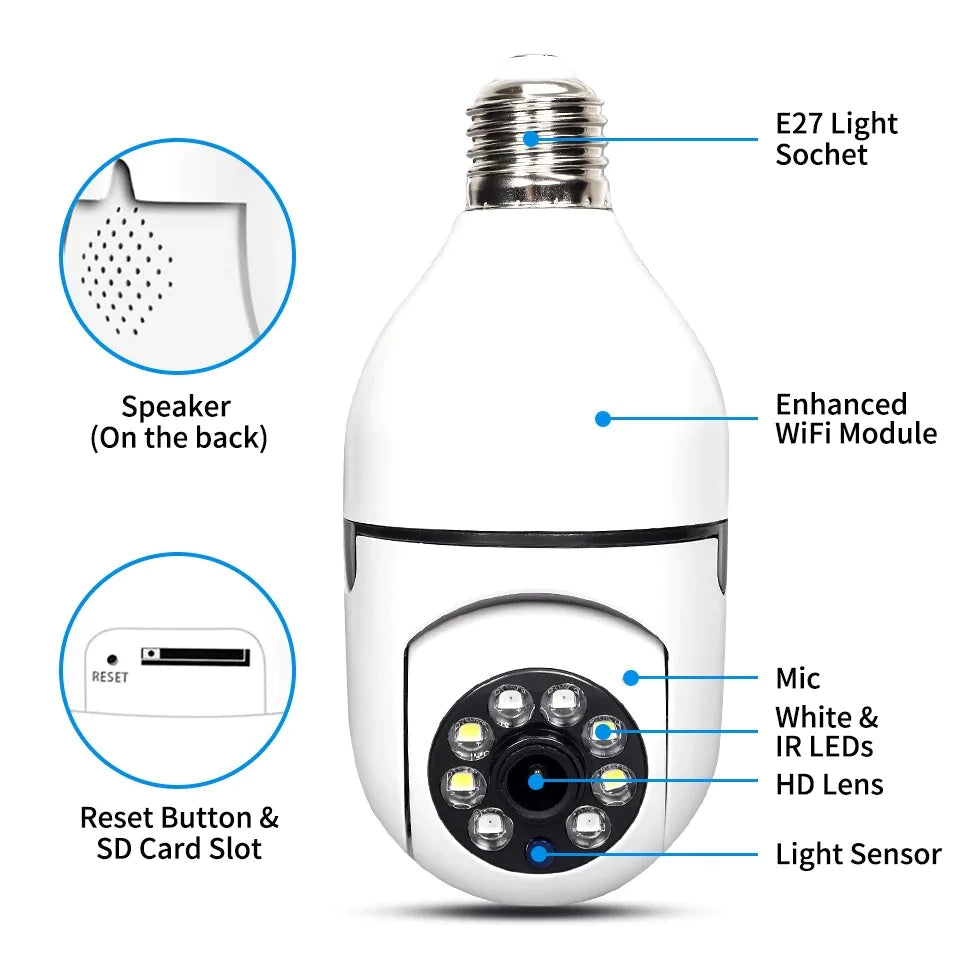 Speaker
(On the back)

RESET

Reset Button &
SD Card Slot

E27 Light
Sochet

Enhanced
WiFi Module

Mic

White &
IR LEDs

HD Lens

Light Sensor