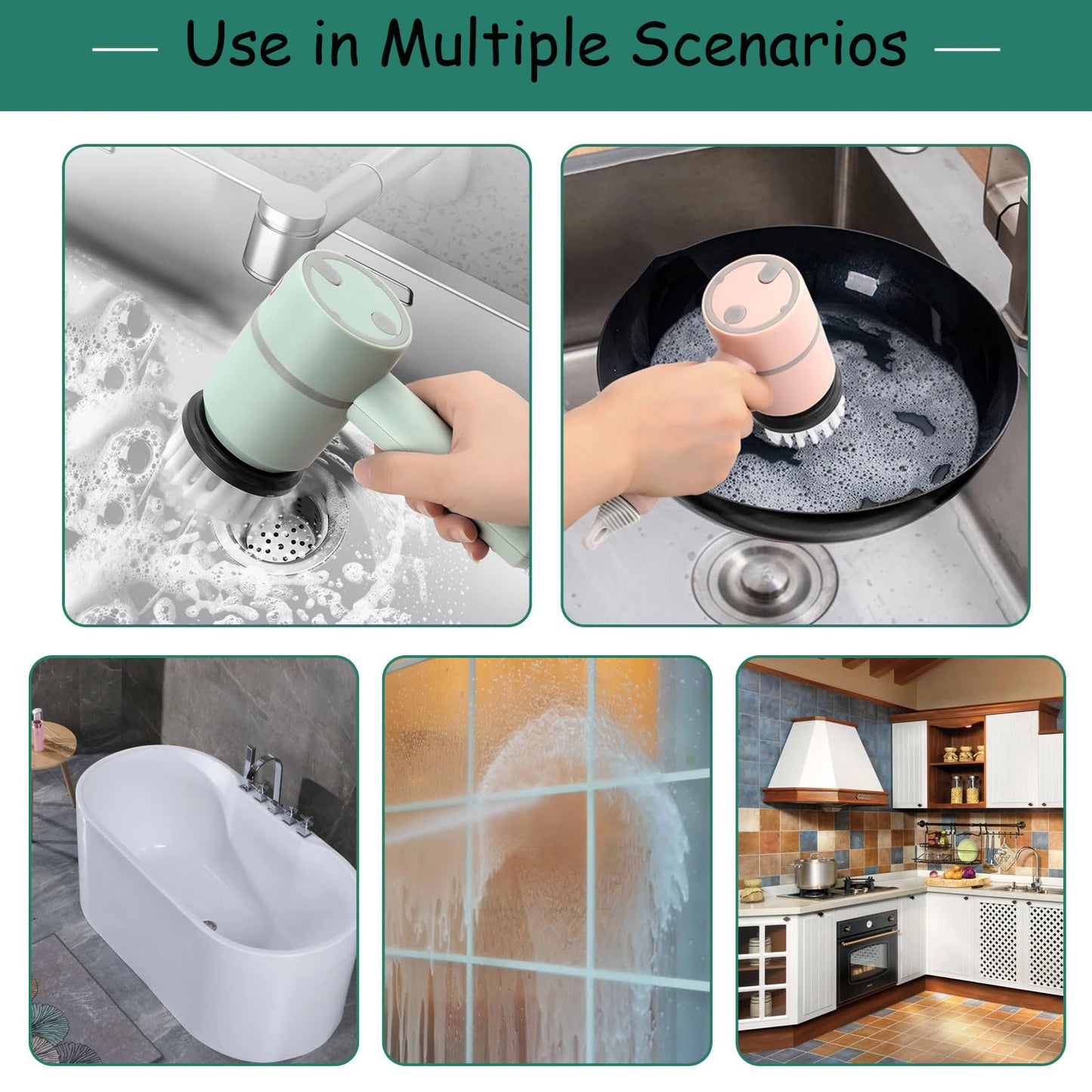 Use in Multiple Scenarios